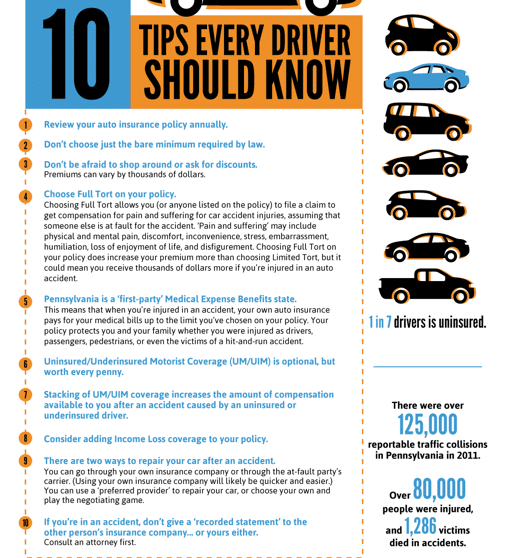 10

TIPS EVERY DRIVER SHOULD KNOW

1 Review your auto insurance policy annually.

2 Don't choose just the bare minimum required by law.

3 Don't be afraid to shop around or ask for discounts.
Premiums can vary by thousands of dollars.

4 Choose Full Tort on your policy.
Choosing Full Tort allows you (or anyone listed on the policy) to file a claim to get compensation for pain and suffering for car accident injuries, assuming that someone else is at fault for the accident. 'Pain and suffering' may include physical and mental pain, discomfort, inconvenience, stress, embarrassment, humiliation, loss of enjoyment of life, and disfigurement. Choosing Full Tort on your policy does increase your premium more than choosing Limited Tort, but it could mean you receive thousands of dollars more if you're injured in an auto accident.

5 Pennsylvania is a 'first-party' Medical Expense Benefits state.
This means that when you're injured in an accident, your own auto insurance pays for your medical bills up to the limit you've chosen on your policy. Your policy protects you and your family whether you were injured as drivers, passengers, pedestrians, or even the victims of a hit-and-run accident.

6 Uninsured/Underinsured Motorist Coverage (UM/UIM) is optional, but worth every penny.

7 Stacking of UM/UIM coverage increases the amount of compensation available to you after an accident caused by an uninsured or underinsured driver.

8 Consider adding Income Loss coverage to your policy.

9 There are two ways to repair your car after an accident.
You can go through your own insurance company or through the at-fault party's carrier. (Using your own insurance company will likely be quicker and easier.) You can use a 'preferred provider' to repair your car, or choose your own and play the negotiating game.

10 If you're in an accident, don't give a 'recorded statement' to the other person's insurance company... or yours either.
Consult an attorney first.

1 in 7 drivers is uninsured.

There were over 125,000 reportable traffic collisions in Pennsylvania in 2011.

Over 80,000 people were injured, and 1,286 victims died in accidents.